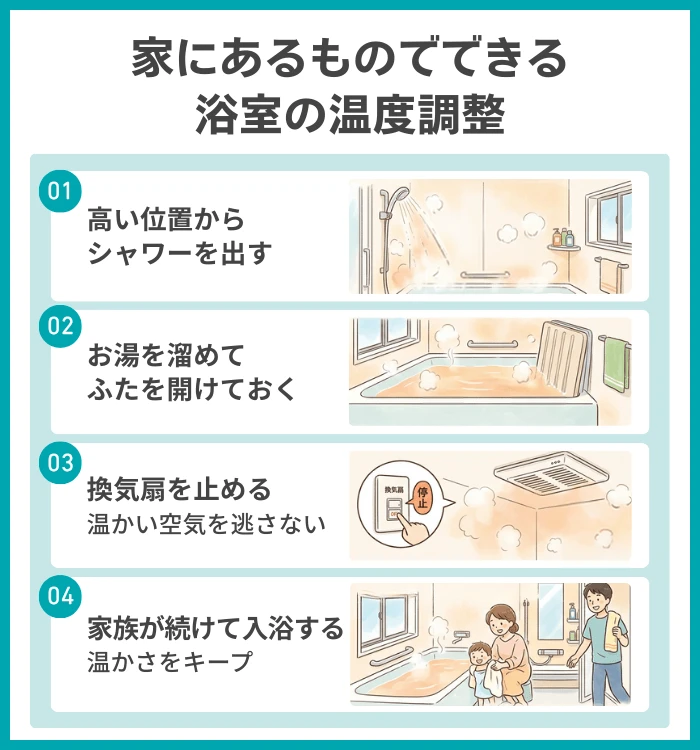 家にあるものでできる
浴室の温度調整

01
高い位置から
シャワーを出す

02
お湯を溜めて
ふたを開けておく

03
換気扇を止める
温かい空気を逃さない

換気扇
停止
OFF

04
家族が続けて入浴する
温かさをキープ